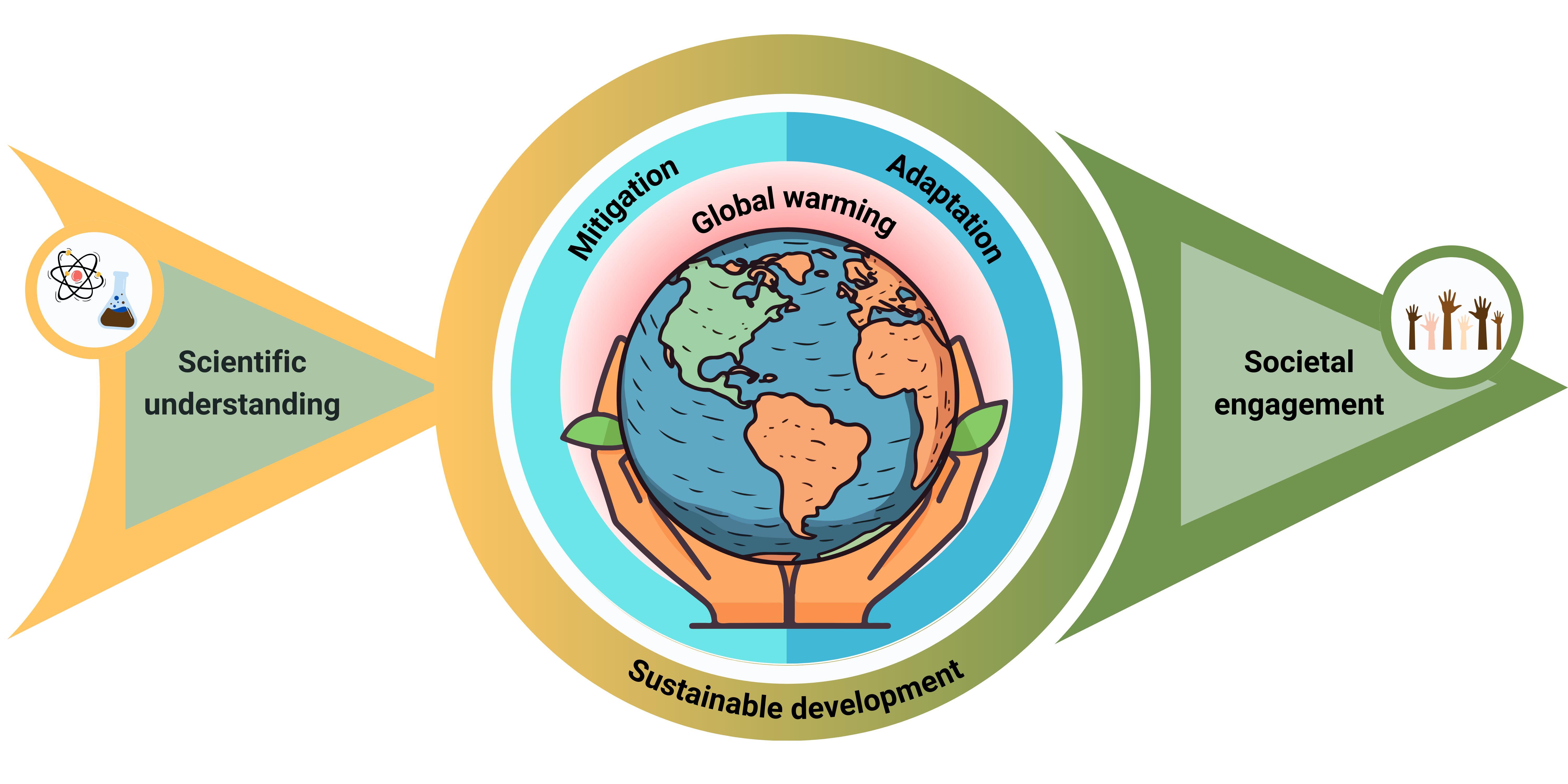 Scientific understanding

Mitigation

Global warming

Adaptation

Sustainable development

Societal engagement