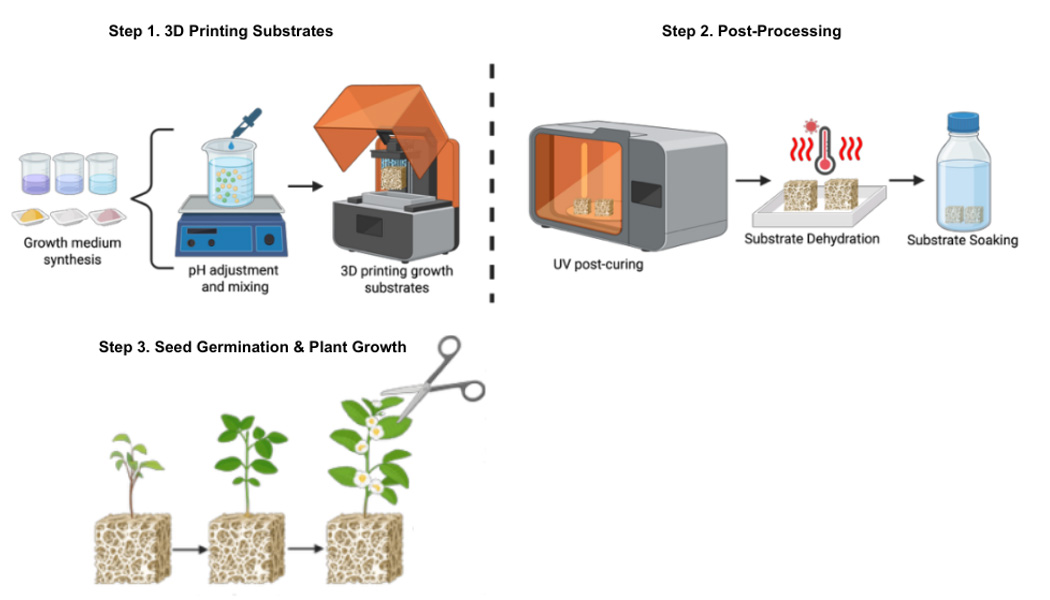 Step 1. 3D Printing Substrates

Growth medium synthesis

pH adjustment and mixing

3D printing growth substrates

Step 2. Post-Processing

UV post-curing

Substrate Dehydration

Substrate Soaking

Step 3. Seed Germination & Plant Growth