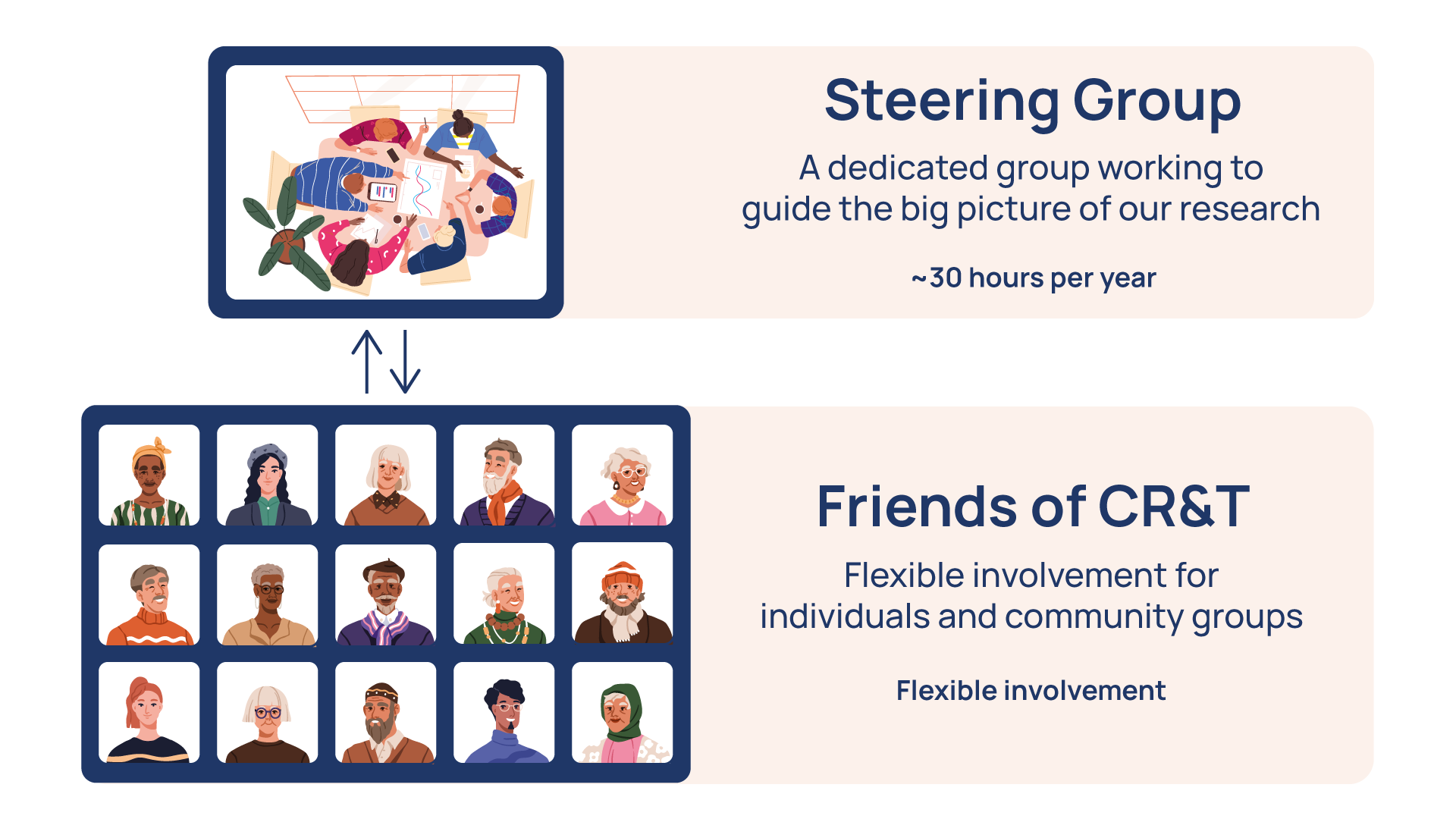 Steering Group

A dedicated group working to guide the big picture of our research

~30 hours per year

Friends of CR&T

Flexible involvement for individuals and community groups

Flexible involvement